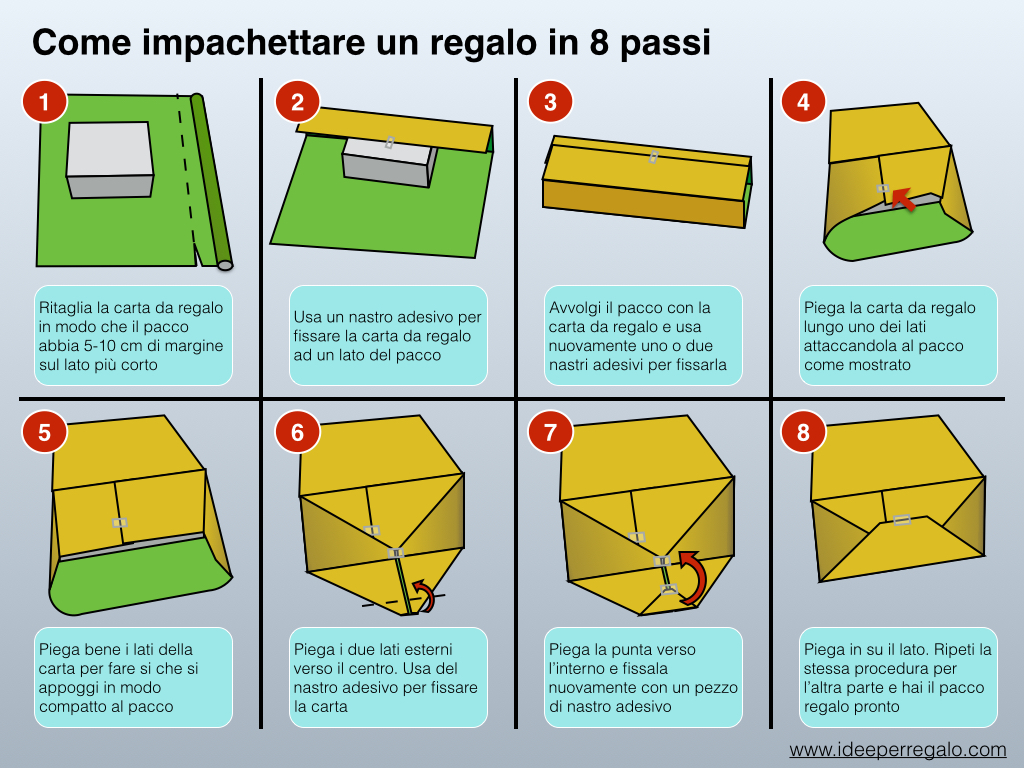 Come impachettare un regalo in 8 passi

1

Ritaglia la carta da regalo in modo che il pacco abbia 5-10 cm di margine sul lato più corto

2

Usa un nastro adesivo per fissare la carta da regalo ad un lato del pacco

3

Avvolgi il pacco con la carta da regalo e usa nuovamente uno o due nastri adesivi per fissarla

4

Piega la carta da regalo lungo uno dei lati attaccandola al pacco come mostrato

5

Piega bene i lati della carta per fare si che si appoggi in modo compatto al pacco

6

Piega i due lati esterni verso il centro. Usa del nastro adesivo per fissare la carta

7

Piega la punta verso l'interno e fissala nuovamente con un pezzo di nastro adesivo

8

Piega in su il lato. Ripeti la stessa procedura per l'altra parte e hai il pacco regalo pronto

www.ideeperregalo.com